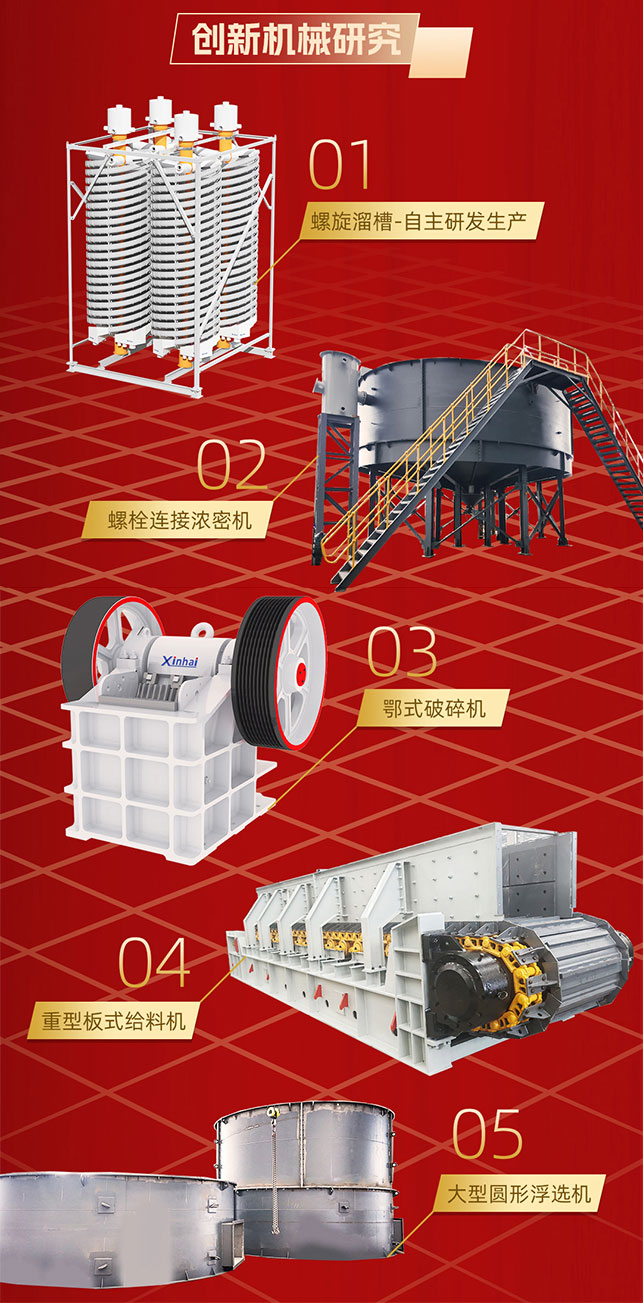 创新机械研究

01
螺旋溜槽-自主研发生产

02
螺栓连接浓密机

Xinhai

03
鄂式破碎机

04
重型板式给料机

05
大型圆形浮选机